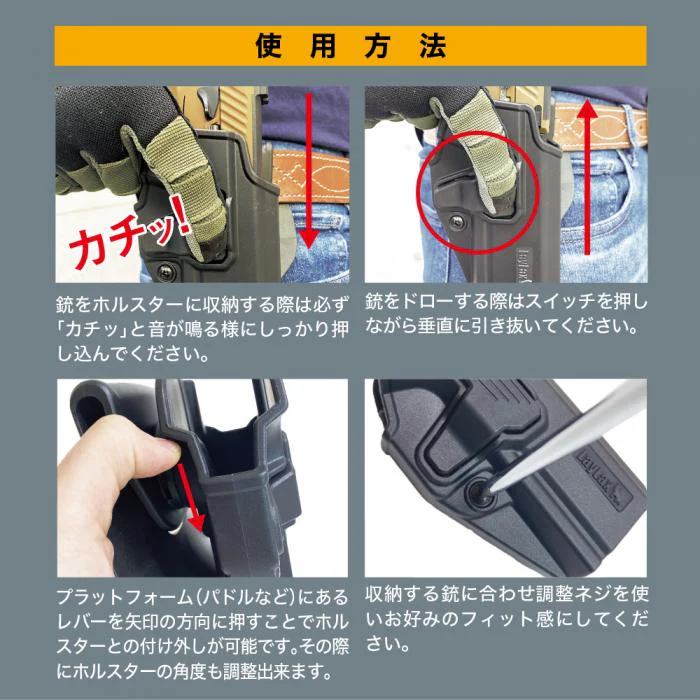 使用方法

カチッ!

銃をホルスターに収納する際は必ず「カチッ」と音が鳴る様にしっかり押し込んでください。

銃をドローする際はスイッチを押しながら垂直に引き抜いてください。

プラットフォーム(パドルなど)にあるレバーを矢印の方向に押すことでホルスターとの付け外しが可能です。その際にホルスターの角度も調整出来ます。

収納する銃に合わせ調整ネジを使いお好みのフィット感にしてください。