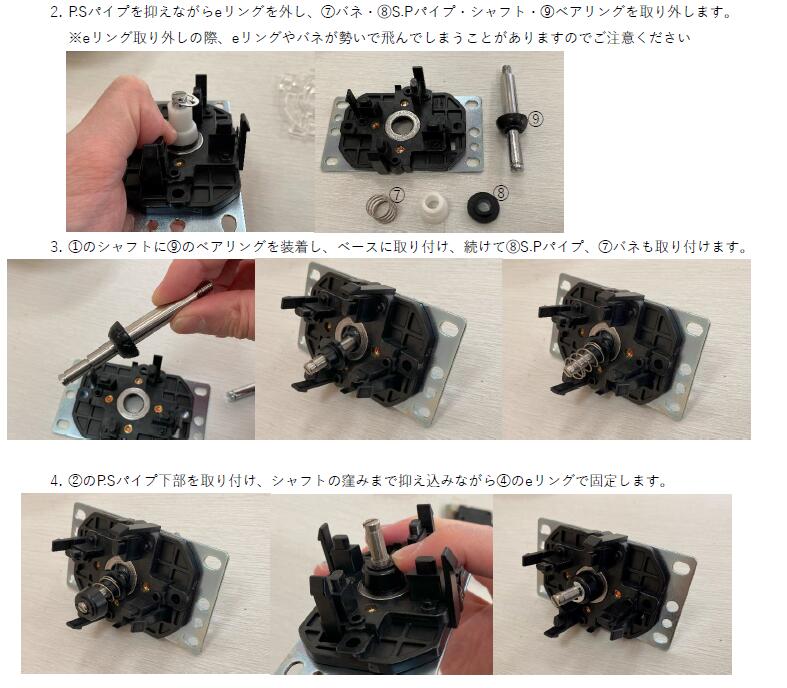 2. P.Sパイプを抑えながらeリングを外し、⑦バネ・⑧S.Pパイプ・シャフト・⑨ベアリングを取り外します。
※eリング取り外しの際、eリングやバネが勢いで飛んでしまうことがありますのでご注意ください

⑨

⑦ ⑧

3. ①のシャフトに⑨のベアリングを装着し、ベースに取り付け、続けて⑧S.Pパイプ、⑦バネも取り付けます。

4. ②のP.Sパイプ下部を取り付け、シャフトの窪みまで抑え込みながら④のeリングで固定します。