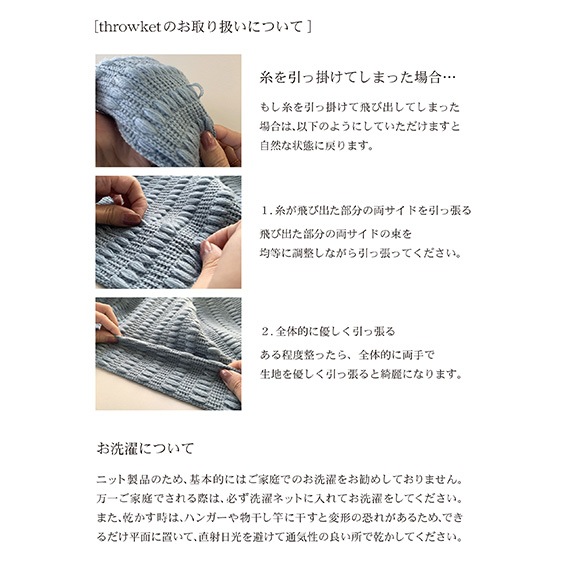 [throwketのお取り扱いについて ]

糸を引っ掛けてしまった場合…

もし糸を引っ掛けて飛び出してしまった場合は､以下のようにしていただけますと自然な状態に戻ります。

1．糸が飛び出た部分の両サイドを引っ張る

飛び出た部分の両サイドの束を均等に調整しながら引っ張ってください。

2．全体的に優しく引っ張る

ある程度整ったら、全体的に両手で生地を優しく引っ張ると綺麗になります。

お洗濯について

ニット製品のため、基本的にはご家庭でのお洗濯をお勧めしておりません。万一ご家庭でされる際は、必ず洗濯ネットに入れてお洗濯をしてください。また､乾かす時は､ハンガーや物干し竿に干すと変形の恐れがあるため､できるだけ平面に置いて、直射日光を避けて通気性の良い所で乾かしてください。