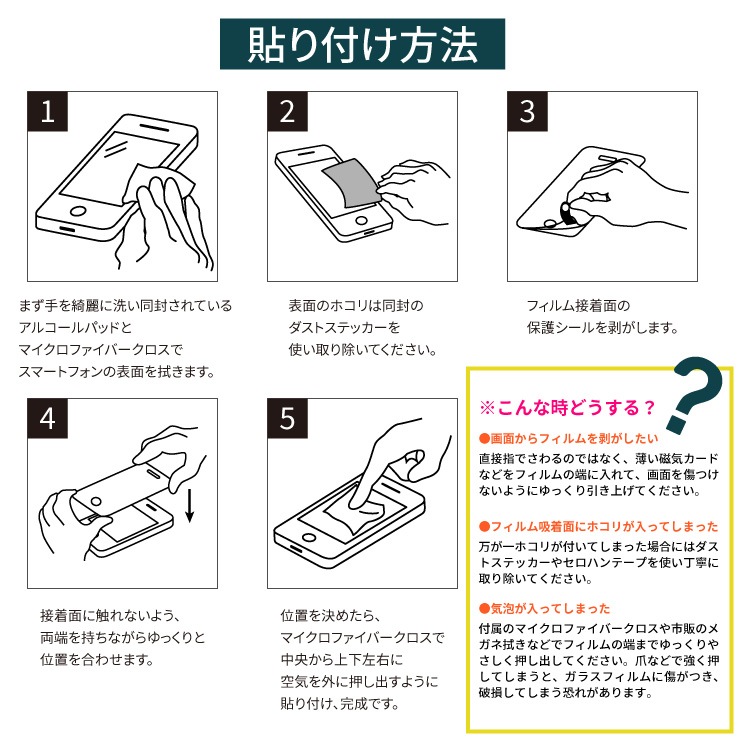 貼り付け方法

1

まず手を綺麗に洗い同封されているアルコールパッドとマイクロファイバークロスでスマートフォンの表面を拭きます。

2

表面のホコリは同封のダストステッカーを使い取り除いてください。

3

フィルム接着面の保護シールを剥がします。

4

接着面に触れないよう、両端を持ちながらゆっくりと位置を合わせます。

5

位置を決めたら、マイクロファイバークロスで中央から上下左右に空気を外に押し出すように貼り付け、完成です。

※こんな時どうする？

●画面からフィルムを剥がしたい
直接指でさわるのではなく、薄い磁気カードなどをフィルムの端に入れて、画面を傷つけないようにゆっくり引き上げてください。

●フィルム吸着面にホコリが入ってしまった
万が一ホコリが付いてしまった場合にはダストステッカーやセロハンテープを使い丁寧に取り除いてください。

●気泡が入ってしまった
付属のマイクロファイバークロスや市販のメガネ拭きなどでフィルムの端までゆっくりやさしく押し出してください。爪などで強く押してしまうと、ガラスフィルムに傷がつき、破損してしまう恐れがあります。