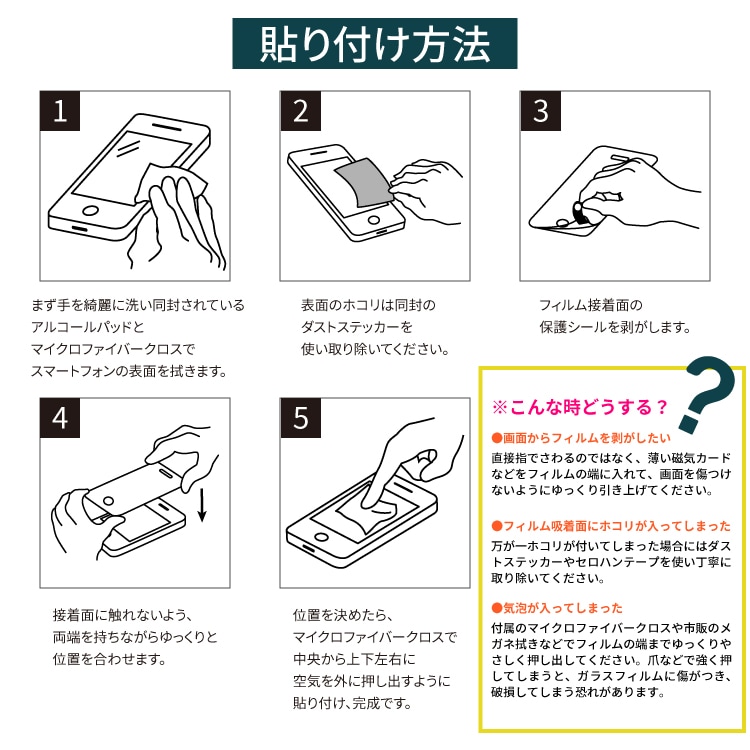 貼り付け方法

1

まず手を綺麗に洗い同封されているアルコールパッドとマイクロファイバークロスでスマートフォンの表面を拭きます。

2

表面のホコリは同封のダストステッカーを使い取り除いてください。

3

フィルム接着面の保護シールを剥がします。

4

接着面に触れないよう、両端を持ちながらゆっくりと位置を合わせます。

5

位置を決めたら、マイクロファイバークロスで中央から上下左右に空気を外に押し出すように貼り付け、完成です。

?

※こんな時どうする？

●画面からフィルムを剥がしたい
直接指でさわるのではなく、薄い磁気カードなどをフィルムの端に入れて、画面を傷つけないようにゆっくり引き上げてください。

●フィルム吸着面にホコリが入ってしまった
万が一ホコリが付いてしまった場合にはダストステッカーやセロハンテープを使い丁寧に取り除いてください。

●気泡が入ってしまった
付属のマイクロファイバークロスや市販のメガネ拭きなどでフィルムの端までゆっくりやさしく押し出してください。爪などで強く押してしまうと、ガラスフィルムに傷がつき、破損してしまう恐れがあります。