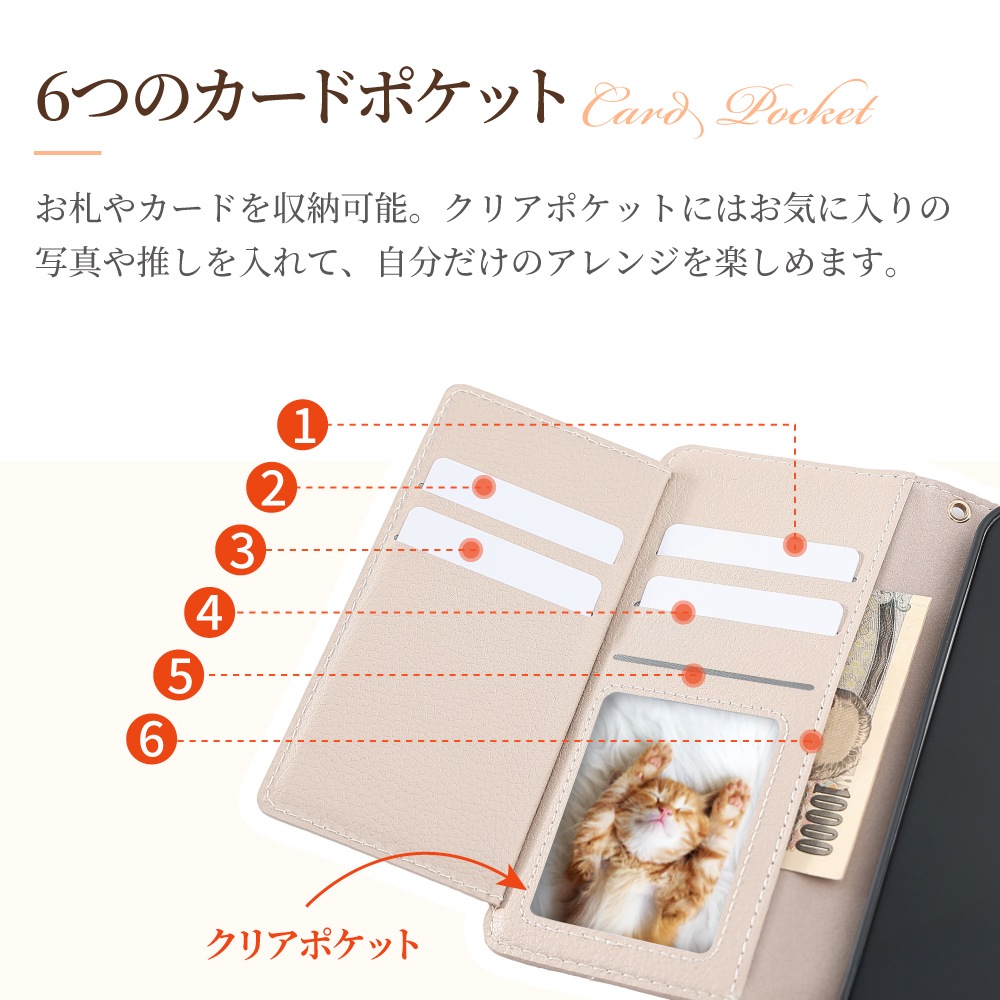 6つのカードポケット Card Pocket

お札やカードを収納可能。クリアポケットにはお気に入りの写真や推しを入れて、自分だけのアレンジを楽しめます。

1
2
3
4
5
6

10000

クリアポケット