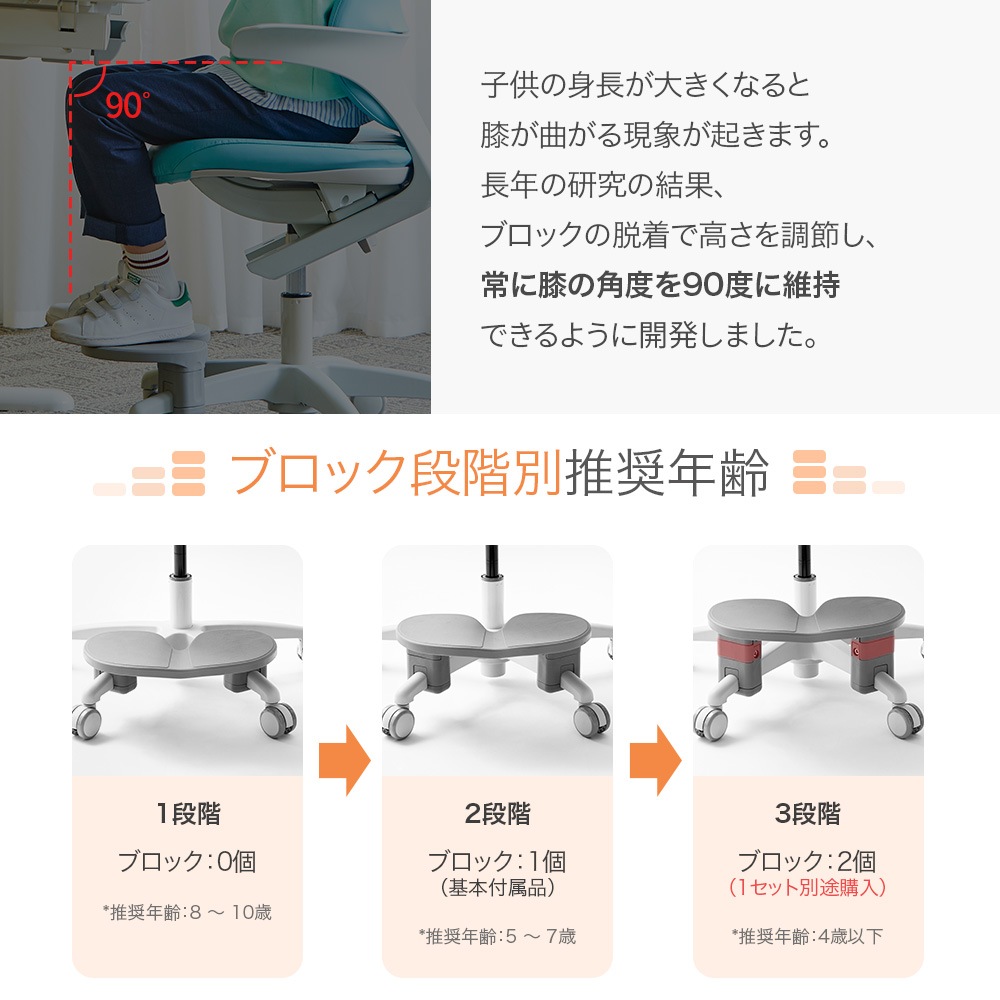 90°

子供の身長が大きくなると
膝が曲がる現象が起きます。
長年の研究の結果、
ブロックの脱着で高さを調節し、
常に膝の角度を90度に維持
できるように開発しました。

ブロック段階別推奨年齢

1段階
ブロック：0個
*推奨年齢：8 ～ 10歳

2段階
ブロック：1個
（基本付属品）
*推奨年齢：5 ～ 7歳

3段階
ブロック：2個
（1セット別途購入）
*推奨年齢：4歳以下