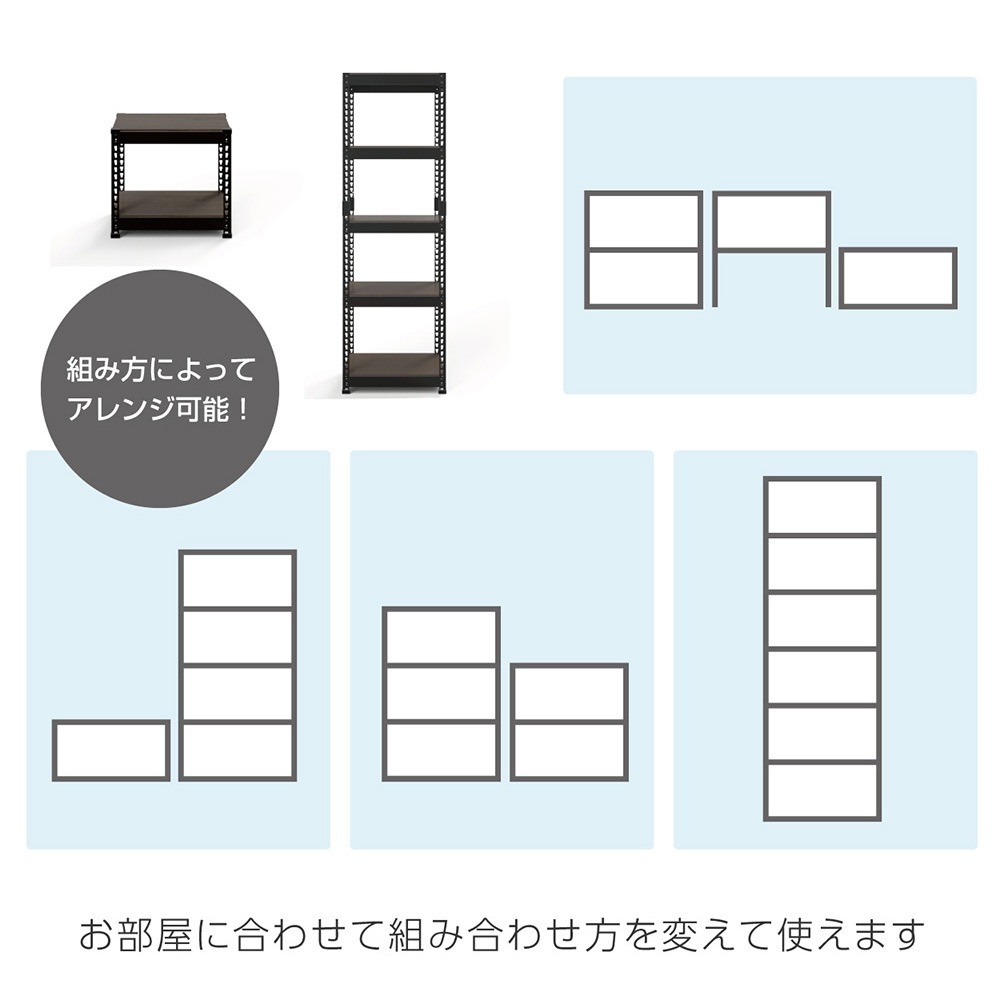 組み方によって
アレンジ可能！

お部屋に合わせて組み合わせ方を変えて使えます