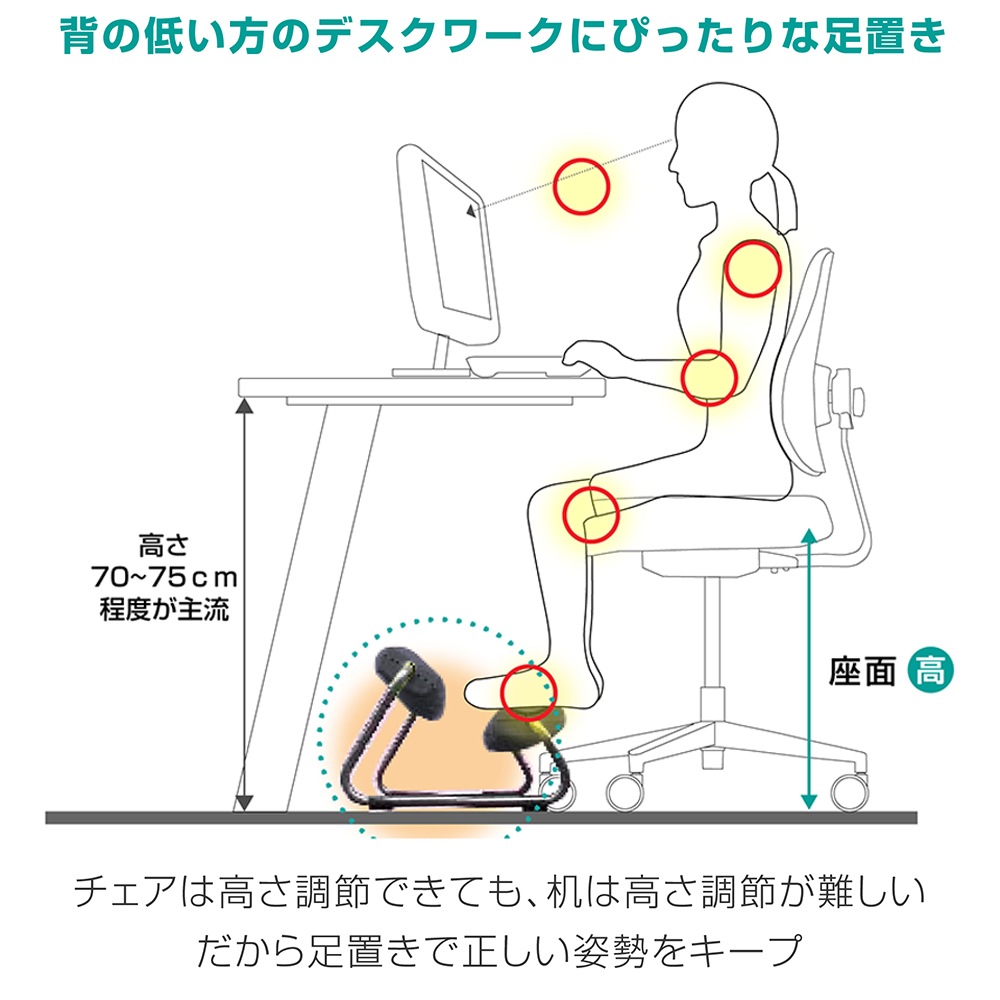 背の低い方のデスクワークにぴったりな足置き

高さ
70~75cm
程度が主流

座面 高

チェアは高さ調節できても、机は高さ調節が難しい
だから足置きで正しい姿勢をキープ