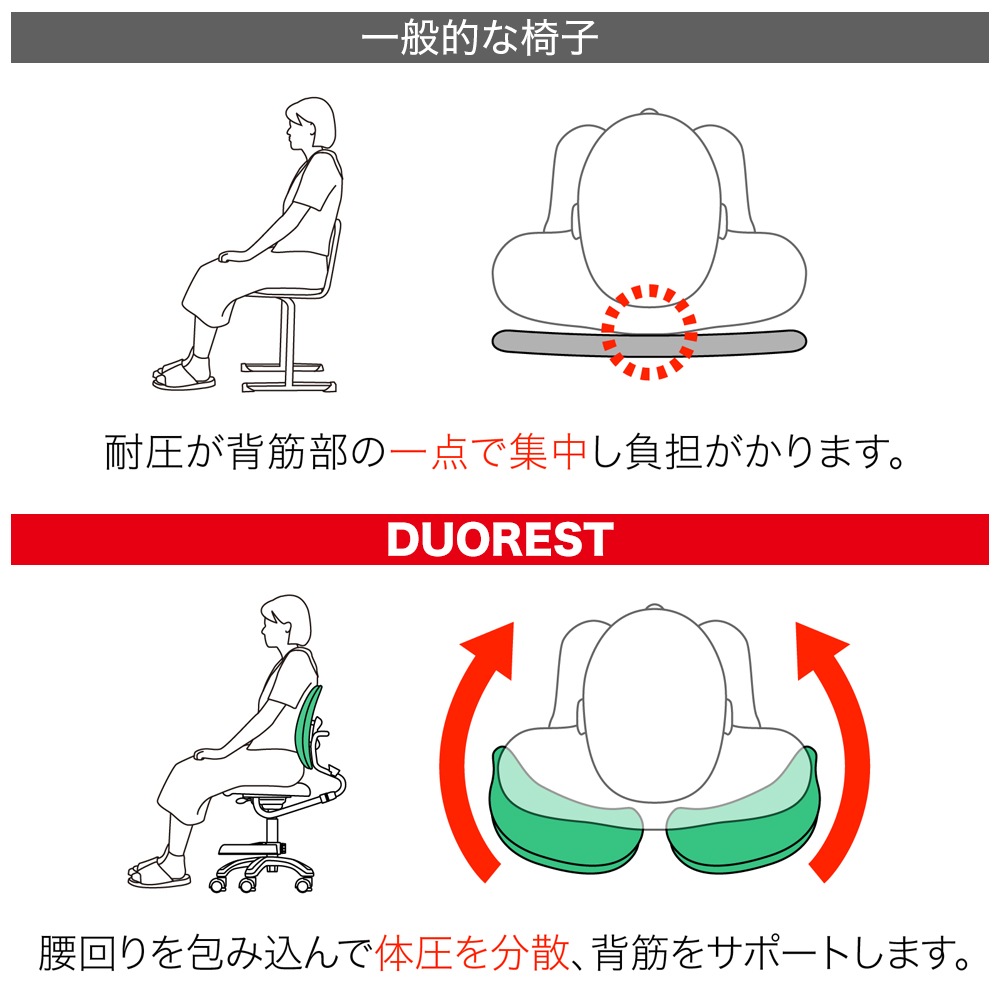 一般的な椅子

耐圧が背筋部の一点で集中し負担がかります。

DUOREST

腰回りを包み込んで体圧を分散、背筋をサポートします。