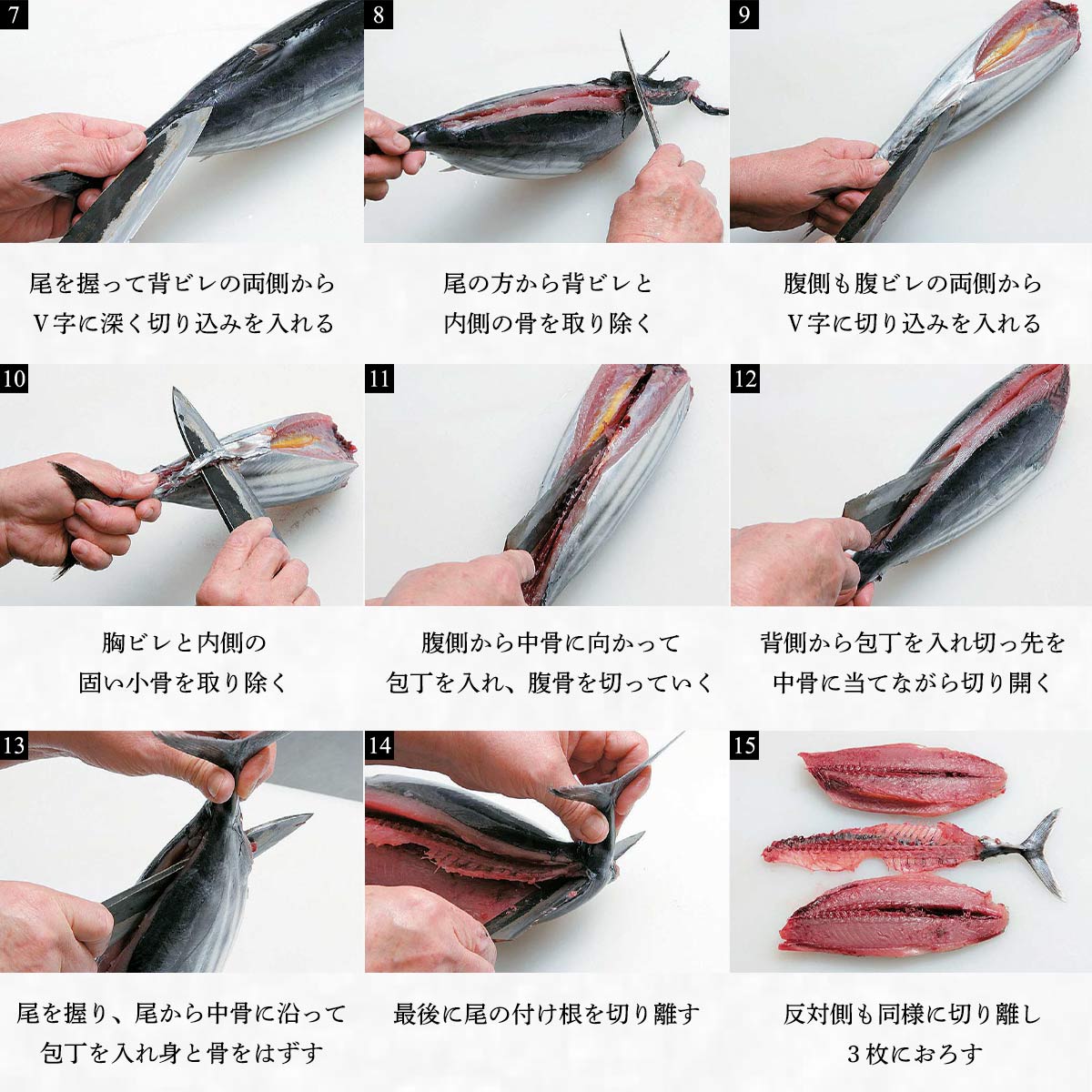 7

尾を握って背ビレの両側からV字に深く切り込みを入れる

8

尾の方から背ビレと内側の骨を取り除く

9

腹側も腹ビレの両側からV字に切り込みを入れる

10

胸ビレと内側の固い小骨を取り除く

11

腹側から中骨に向かって包丁を入れ、腹骨を切っていく

12

背側から包丁を入れ切っ先を中骨に当てながら切り開く

13

尾を握り、尾から中骨に沿って包丁を入れ身と骨をはずす

14

最後に尾の付け根を切り離す

15

反対側も同様に切り離し3枚におろす