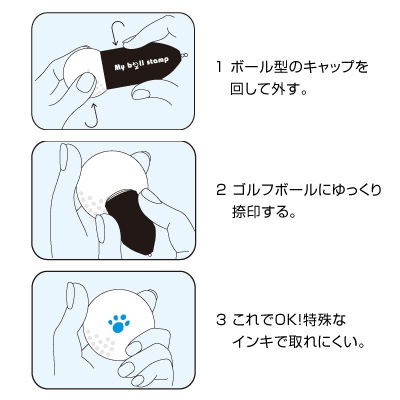 My ball stamp

1 ボール型のキャップを回して外す。

2 ゴルフボールにゆっくり捺印する。

3 これでOK!特殊なインキで取れにくい。