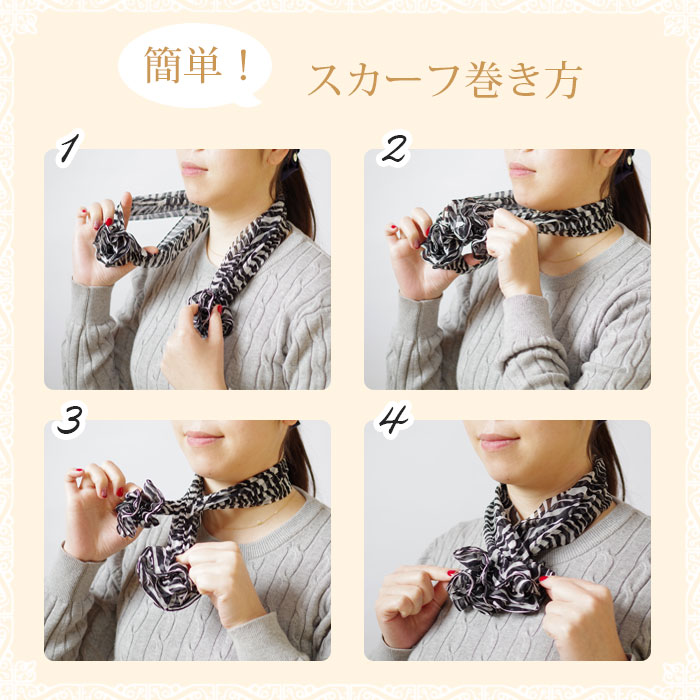 簡単！ スカーフ巻き方

1

2

3

4