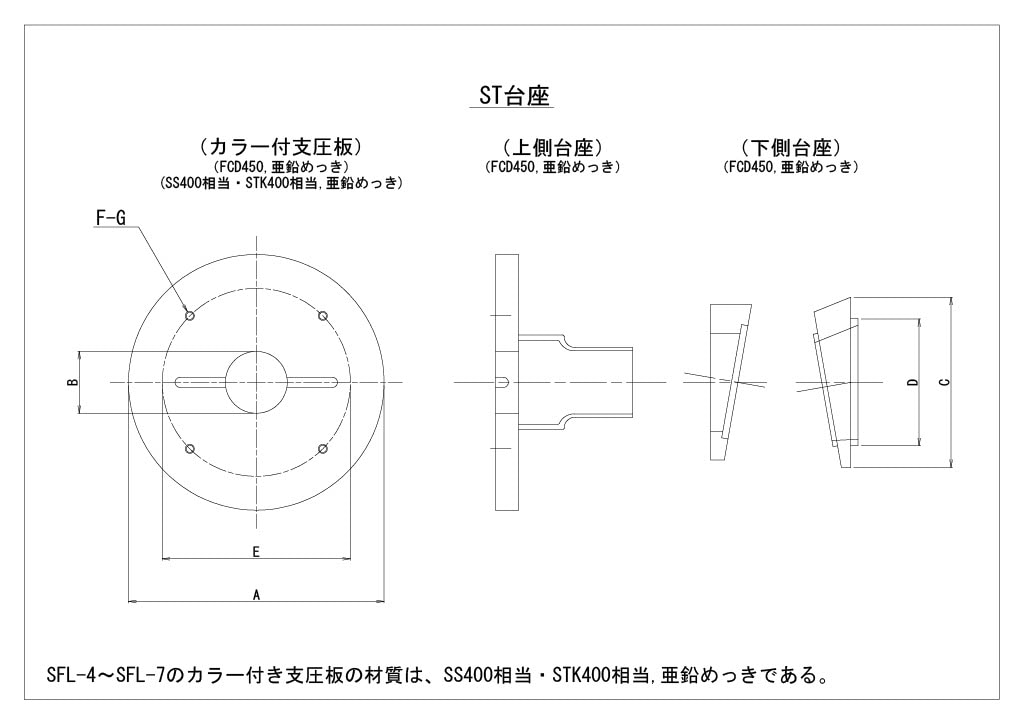 ST台座

（カラー付支圧板）
(FCD450,亜鉛めっき)
(SS400相当・STK400相当,亜鉛めっき)

（上側台座）
(FCD450,亜鉛めっき)

（下側台座）
(FCD450,亜鉛めっき)

F-G

B

E

A

D

C

SFL-4～SFL-7のカラー付き支圧板の材質は、SS400相当・STK400相当,亜鉛めっきである。