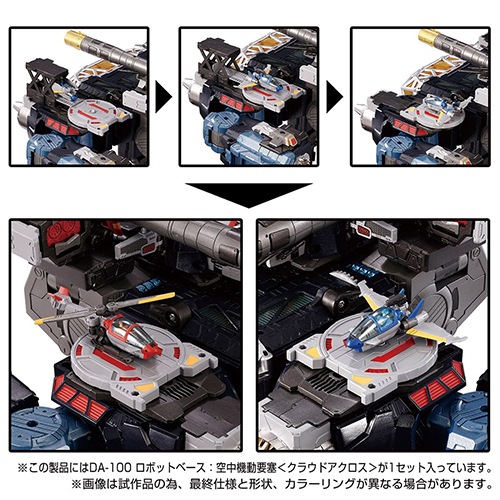 ※この製品にはDA-100 ロボットベース：空中機動要塞<クラウドアクロス>が1セット入っています。
※画像は試作品の為、最終仕様と形状、カラーリングが異なる場合があります。